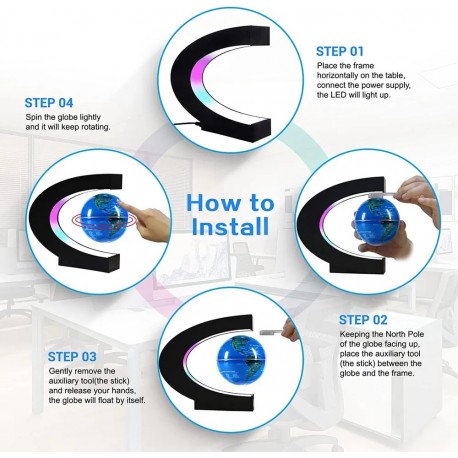 STEP 01
Place the frame horizontally on the table, connect the power supply, the LED will light up.

STEP 04
Spin the globe lightly and it will keep rotating.

How to Install

STEP 02
Keeping the North Pole of the globe facing up, place the auxiliary tool (the stick) between the globe and the frame.

STEP 03
Gently remove the auxiliary tool(the stick) and release your hands, the globe will float by itself.