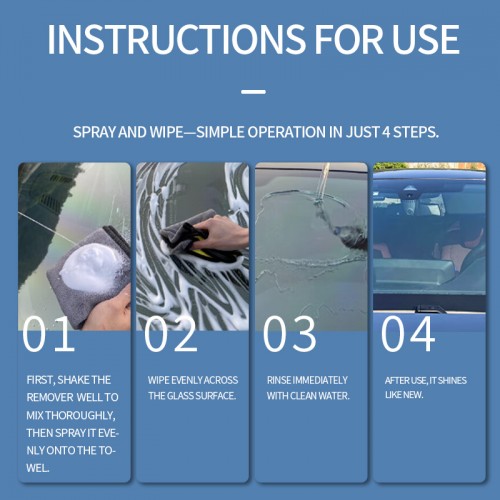 INSTRUCTIONS FOR USE

SPRAY AND WIPE—SIMPLE OPERATION IN JUST 4 STEPS.

01

FIRST, SHAKE THE REMOVER WELL TO MIX THOROUGHLY, THEN SPRAY IT EVENLY ONTO THE TOWEL.

02

WIPE EVENLY ACROSS THE GLASS SURFACE.

03

RINSE IMMEDIATELY WITH CLEAN WATER.

04

AFTER USE, IT SHINES LIKE NEW.