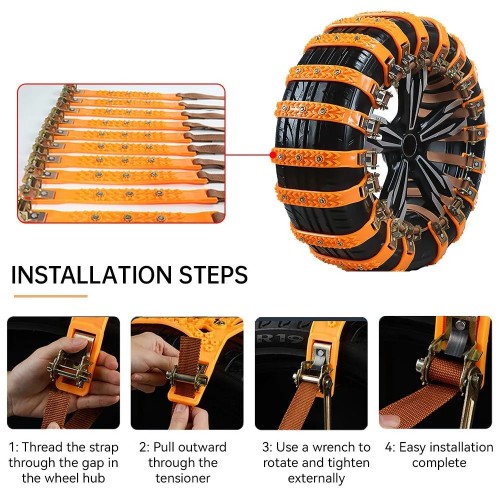 INSTALLATION STEPS

R19

1: Thread the strap through the gap in the wheel hub

2: Pull outward through the tensioner

3: Use a wrench to rotate and tighten externally

4: Easy installation complete