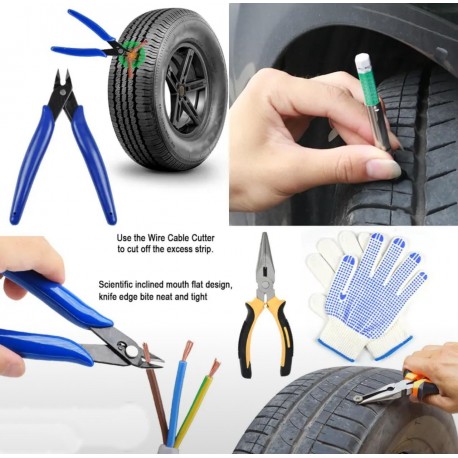 Use the Wire Cable Cutter to cut off the excess strip.

Scientific inclined mouth flat design, knife edge bite neat and tight