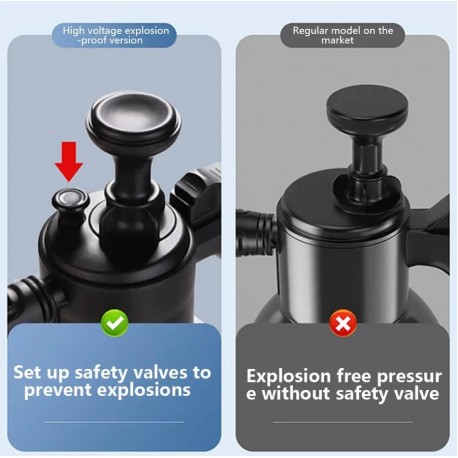 High voltage explosion -proof version

Set up safety valves to prevent explosions

Regular model on the market

Explosion free pressur e without safety valve