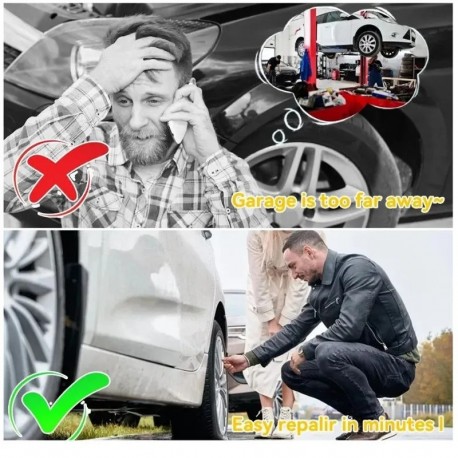 Garage is too far away~

Easy repalir in minutes !