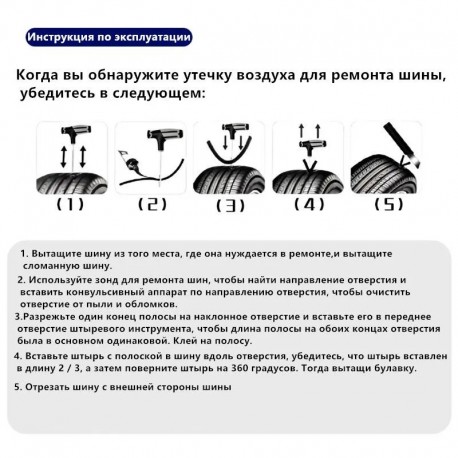 Инструкция по эксплуатации

Когда вы обнаружите утечку воздуха для ремонта шины, убедитесь в следующем:

(1) (2) (3) (4) (5)

1. Вытащите шину из того места, где она нуждается в ремонте,и вытащите сломанную шину.

2. Используйте зонд для ремонта шин, чтобы найти направление отверстия и вставить конвульсивный аппарат по направлению отверстия, чтобы очистить отверстие от пыли и обломков.

3.Разрежьте один конец полосы на наклонное отверстие и вставьте его в переднее отверстие штыревого инструмента, чтобы длина полосы на обоих концах отверстия была в основном одинаковой. Клей на полосу.

4. Вставьте штырь с полоской в шину вдоль отверстия, убедитесь, что штырь вставлен в длину 2 / 3, а затем поверните штырь на 360 градусов. Тогда вытащи булавку.

5. Отрезать шину с внешней стороны шины