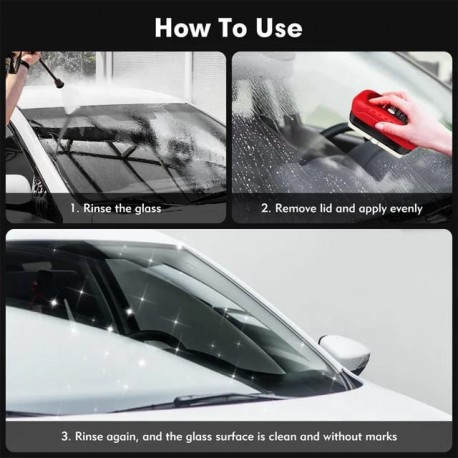 How To Use

1. Rinse the glass

2. Remove lid and apply evenly

3. Rinse again, and the glass surface is clean and without marks