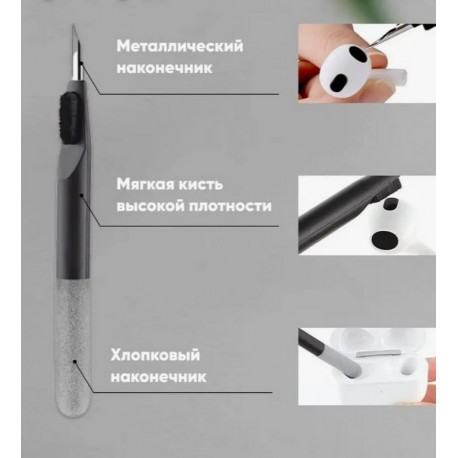 Металлический наконечник

Мягкая кисть высокой плотности

Хлопковый наконечник