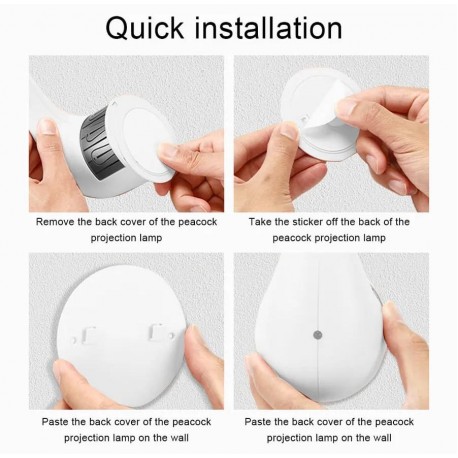 Quick installation

Remove the back cover of the peacock projection lamp

Take the sticker off the back of the peacock projection lamp

Paste the back cover of the peacock projection lamp on the wall

Paste the back cover of the peacock projection lamp on the wall