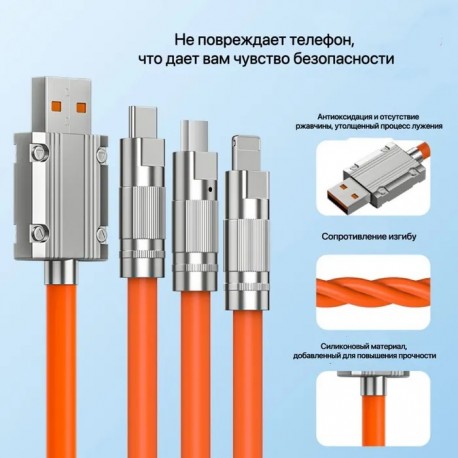 Не повреждает телефон, что дает вам чувство безопасности

Антиоксидация и отсутствие ржавчины, утолщенный процесс лужения

Сопротивление изгибу

Силиконовый материал, добавленный для повышения прочности