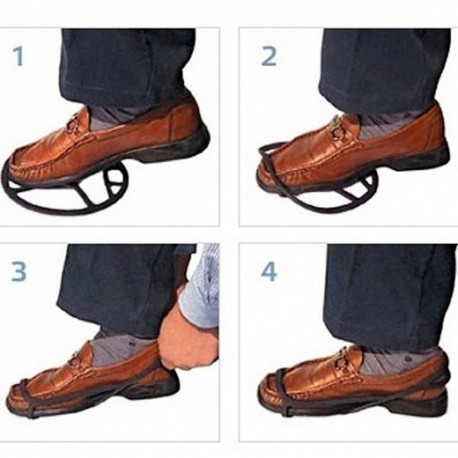 1

2

3

4