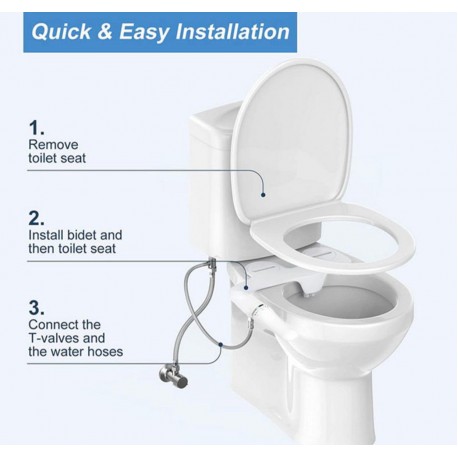 Quick & Easy Installation

1.
Remove toilet seat

2.
Install bidet and then toilet seat

3.
Connect the T-valves and the water hoses