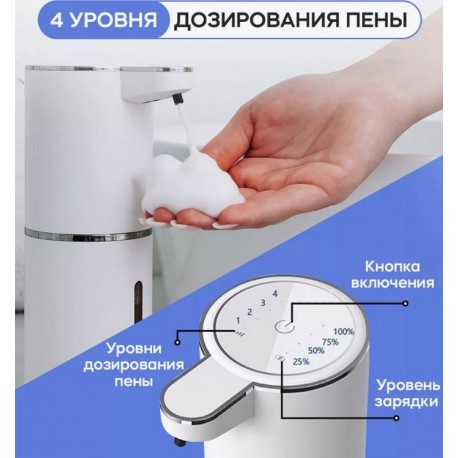 4 УРОВНЯ ДОЗИРОВАНИЯ ПЕНЫ

Кнопка включения

1
2
3
4

100%
75%
50%
25%

Уровни дозирования пены

Уровень зарядки