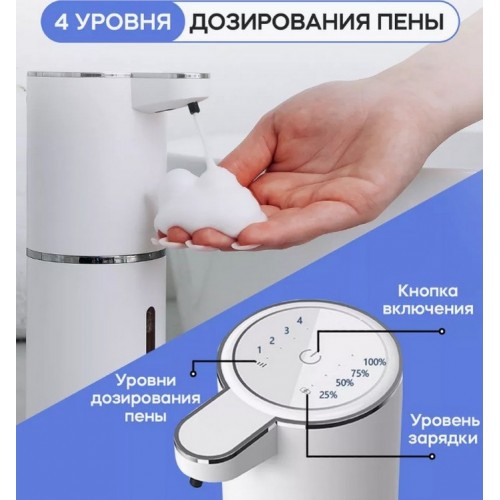 4 УРОВНЯ ДОЗИРОВАНИЯ ПЕНЫ

Кнопка включения

1
2
3
4

100%
75%
50%
25%

Уровни дозирования пены

Уровень зарядки