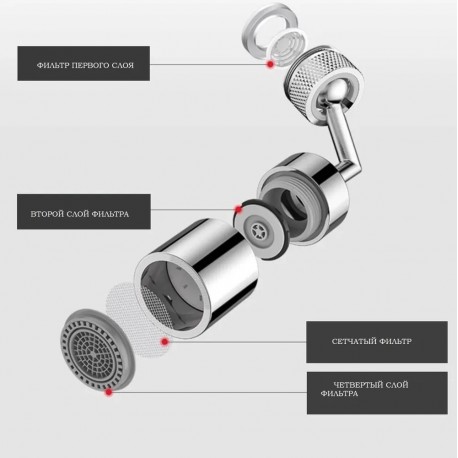 ФИЛЬТР ПЕРВОГО СЛОЯ

ВТОРОЙ СЛОЙ ФИЛЬТРА

СЕТЧАТЫЙ ФИЛЬТР

ЧЕТВЕРТЫЙ СЛОЙ ФИЛЬТРА