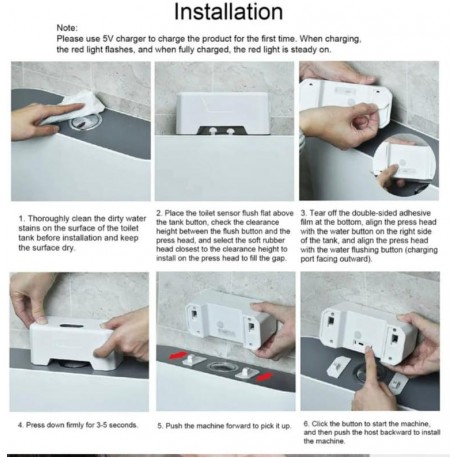 Installation

Note:
Please use 5V charger to charge the product for the first time. When charging, the red light flashes, and when fully charged, the red light is steady on.

1. Thoroughly clean the dirty water stains on the surface of the toilet tank before installation and keep the surface dry.

2. Place the toilet sensor flush flat above the tank button, check the clearance height between the flush button and the press head, and select the soft rubber head closest to the clearance height to install on the press head to fill the gap.

3. Tear off the double-sided adhesive film at the bottom, align the press head with the water button on the right side of the tank, and align the press head with the water flushing button (charging port facing outward).

4. Press down firmly for 3-5 seconds.

5. Push the machine forward to pick it up.

6. Click the button to start the machine, and then push the host backward to install the machine.