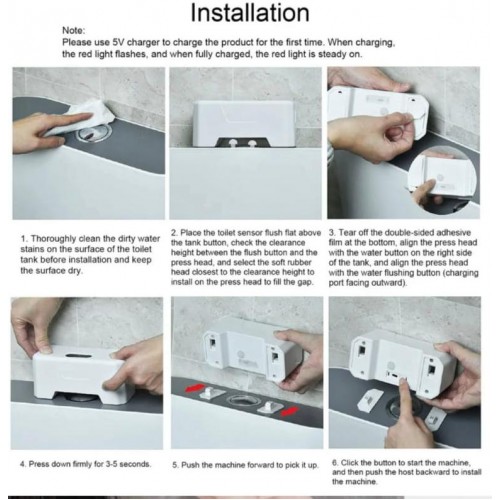 Installation

Note:
Please use 5V charger to charge the product for the first time. When charging, the red light flashes, and when fully charged, the red light is steady on.

1. Thoroughly clean the dirty water stains on the surface of the toilet tank before installation and keep the surface dry.

2. Place the toilet sensor flush flat above the tank button, check the clearance height between the flush button and the press head, and select the soft rubber head closest to the clearance height to install on the press head to fill the gap.

3. Tear off the double-sided adhesive film at the bottom, align the press head with the water button on the right side of the tank, and align the press head with the water flushing button (charging port facing outward).

4. Press down firmly for 3-5 seconds.

5. Push the machine forward to pick it up.

6. Click the button to start the machine, and then push the host backward to install the machine.