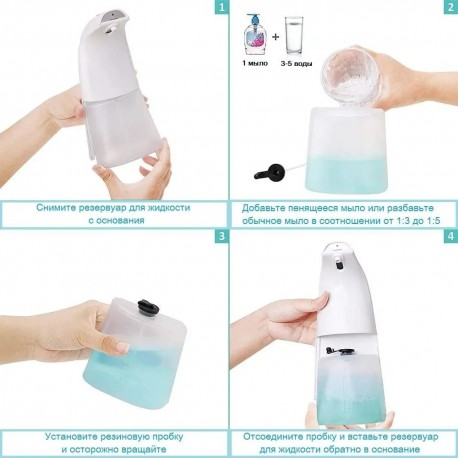 1

Снимите резервуар для жидкости с основания

2

1 мыло + 3-5 воды

Добавьте пенящееся мыло или разбавьте обычное мыло в соотношении от 1:3 до 1:5

3

Установите резиновую пробку и осторожно вращайте

4

Отсоедините пробку и вставьте резервуар для жидкости обратно в основание