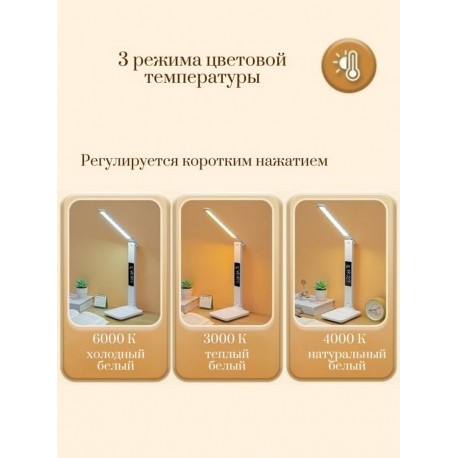 3 режима цветовой температуры

Регулируется коротким нажатием

6000 К
холодный белый

3000 К
теплый белый

4000 К
натуральный белый