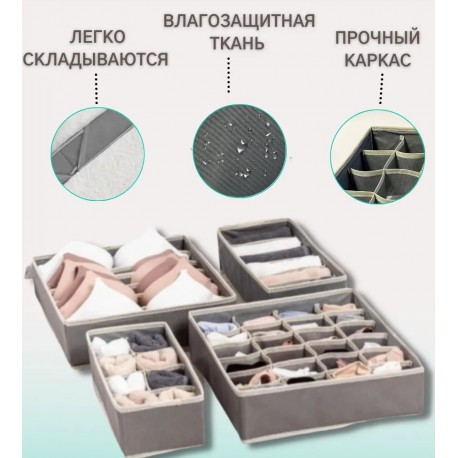 ЛЕГКО СКЛАДЫВАЮТСЯ

ВЛАГОЗАЩИТНАЯ ТКАНЬ

ПРОЧНЫЙ КАРКАС