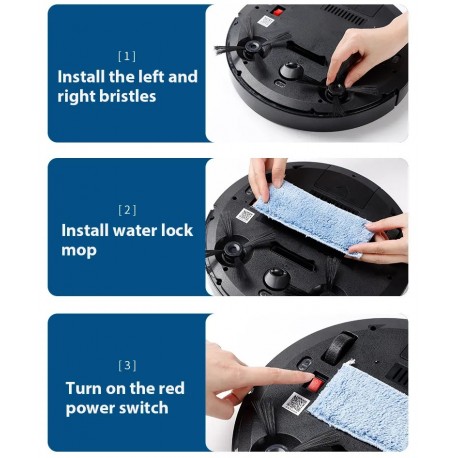 [1]
Install the left and right bristles

[2]
Install water lock mop

[3]
Turn on the red power switch