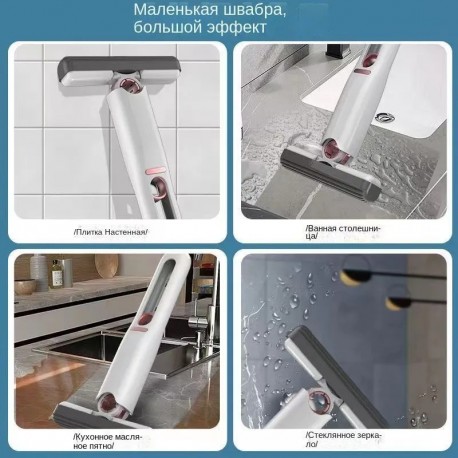 Маленькая швабра, большой эффект

/Плитка Настенная/

/Ванная столешница/

/Кухонное масляное пятно/

/Стеклянное зеркало/