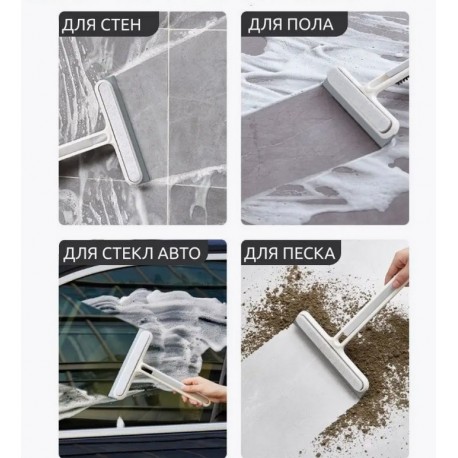 ДЛЯ СТЕН

ДЛЯ ПОЛА

ДЛЯ СТЕКЛ АВТО

ДЛЯ ПЕСКА