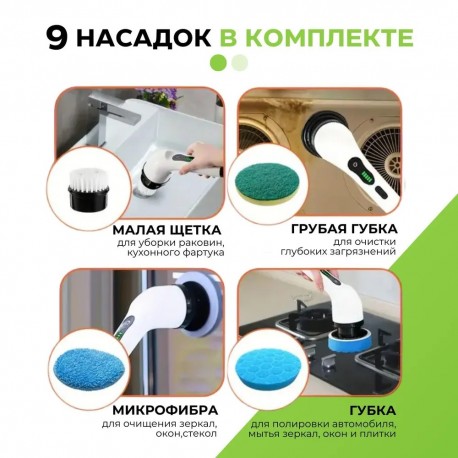 9 НАСАДОК В КОМПЛЕКТЕ

МАЛАЯ ЩЕТКА
для уборки раковин, кухонного фартука

ГРУБАЯ ГУБКА
для очистки глубоких загрязнений

МИКРОФИБРА
для очищения зеркал, окон,стекол

ГУБКА
для полировки автомобиля, мытья зеркал, окон и плитки