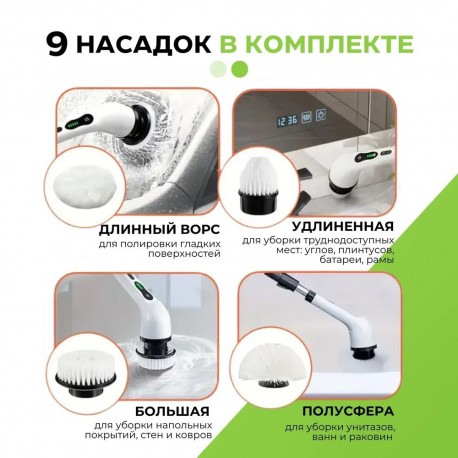 9 НАСАДОК В КОМПЛЕКТЕ

12:36

ДЛИННЫЙ ВОРС
для полировки гладких поверхностей

УДЛИНЕННАЯ
для уборки труднодоступных мест: углов, плинтусов, батареи, рамы

БОЛЬШАЯ
для уборки напольных покрытий, стен и ковров

ПОЛУСФЕРА
для уборки унитазов, ванн и раковин