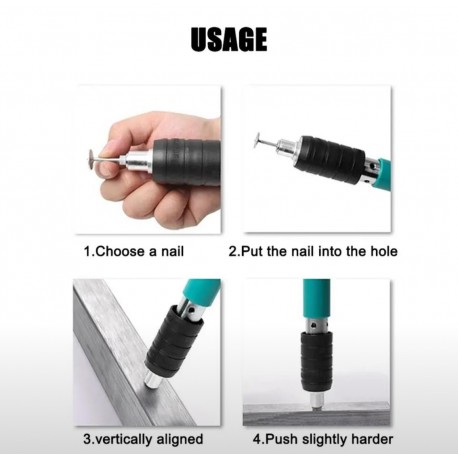 USAGE

1.Choose a nail

2.Put the nail into the hole

3.vertically aligned

4.Push slightly harder