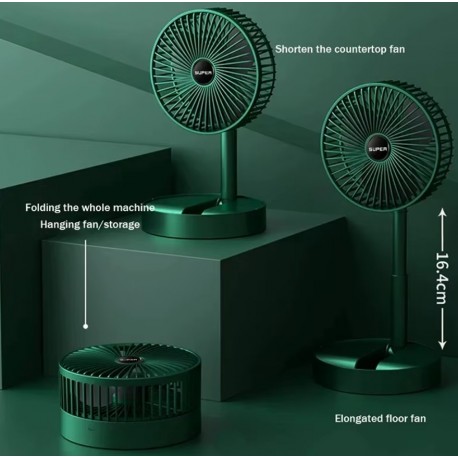 SUPER

Shorten the countertop fan

SUPER

Folding the whole machine
Hanging fan/storage

16.4cm

SUPER

Elongated floor fan