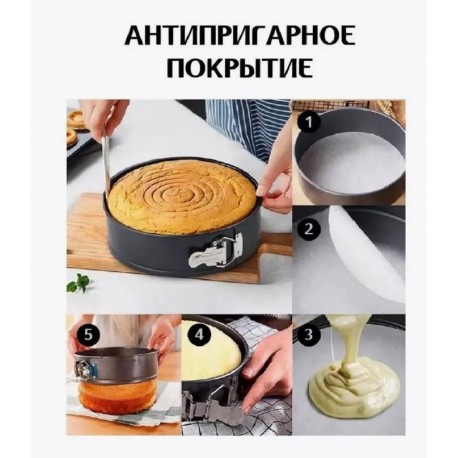 АНТИПРИГАРНОЕ ПОКРЫТИЕ

1

2

5

4

3