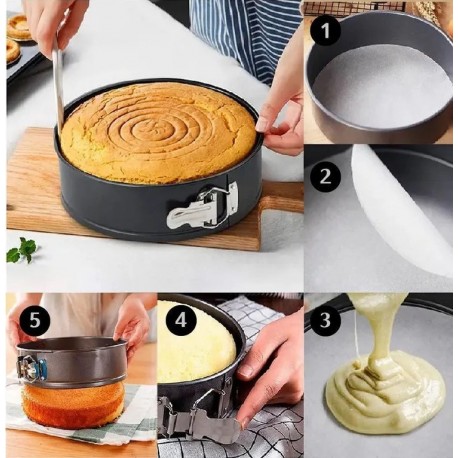 1

2

5

4

3