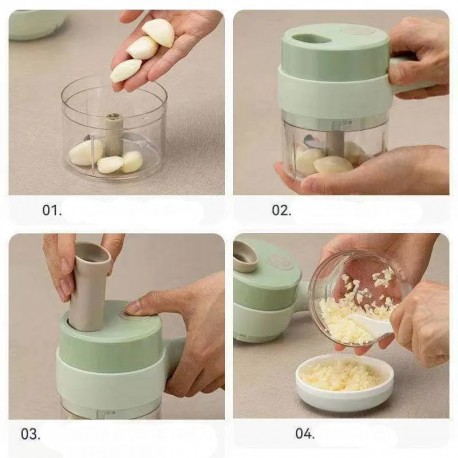 01.

02.

03.

04.