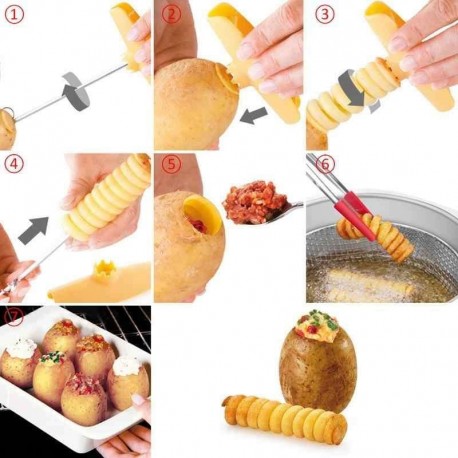 ①
②
③
④
⑤
⑥
⑦