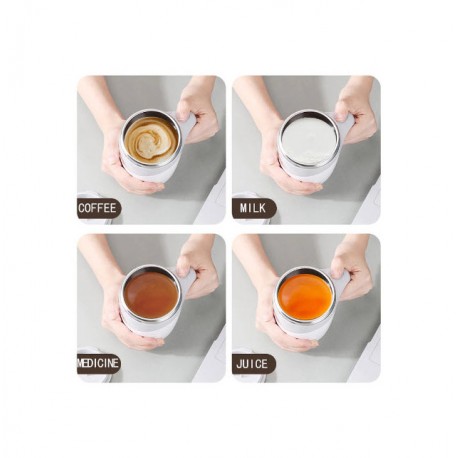 COFFEE

MILK

MEDICINE

JUICE