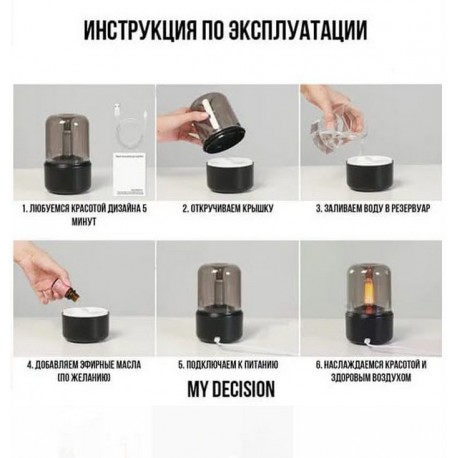 ИНСТРУКЦИЯ ПО ЭКСПЛУАТАЦИИ

1. ЛЮБУЕМСЯ КРАСОТОЙ ДИЗАЙНА 5 МИНУТ

2. ОТКРУЧИВАЕМ КРЫШКУ

3. ЗАЛИВАЕМ ВОДУ В РЕЗЕРВУАР

4. ДОБАВЛЯЕМ ЭФИРНЫЕ МАСЛА (ПО ЖЕЛАНИЮ)

5. ПОДКЛЮЧАЕМ К ПИТАНИЮ

6. НАСЛАЖДАЕМСЯ КРАСОТОЙ И ЗДОРОВЫМ ВОЗДУХОМ

MY DECISION