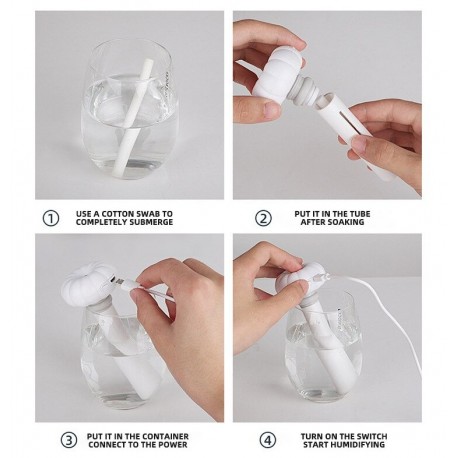 ① USE A COTTON SWAB TO COMPLETELY SUBMERGE

② PUT IT IN THE TUBE AFTER SOAKING

③ PUT IT IN THE CONTAINER CONNECT TO THE POWER

④ TURN ON THE SWITCH START HUMIDIFYING