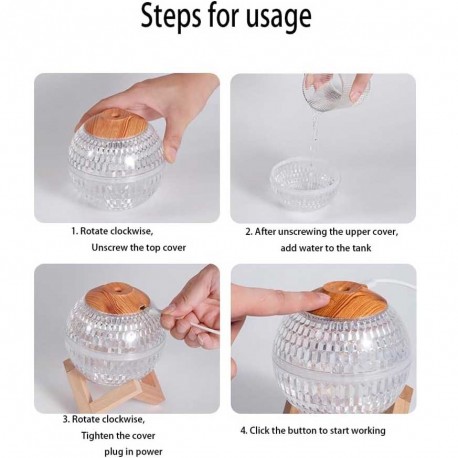 Steps for usage

1. Rotate clockwise,
Unscrew the top cover

2. After unscrewing the upper cover,
add water to the tank

3. Rotate clockwise,
Tighten the cover
plug in power

4. Click the button to start working