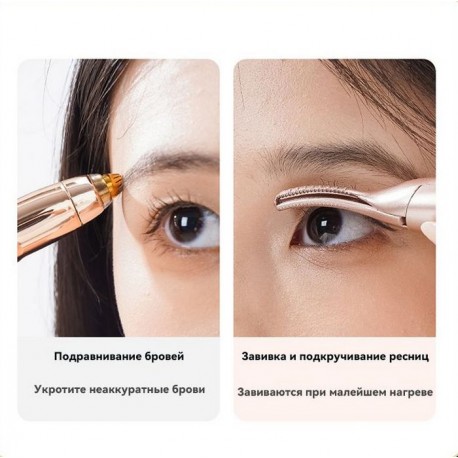 Подравнивание бровей

Укротите неаккуратные брови

Завивка и подкручивание ресниц

Завиваются при малейшем нагреве