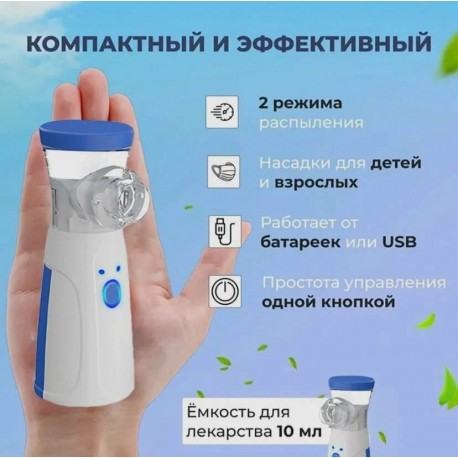 КОМПАКТНЫЙ И ЭФФЕКТИВНЫЙ

2 режима распыления

Насадки для детей и взрослых

Работает от батареек или USB

Простота управления одной кнопкой

Ёмкость для лекарства 10 мл