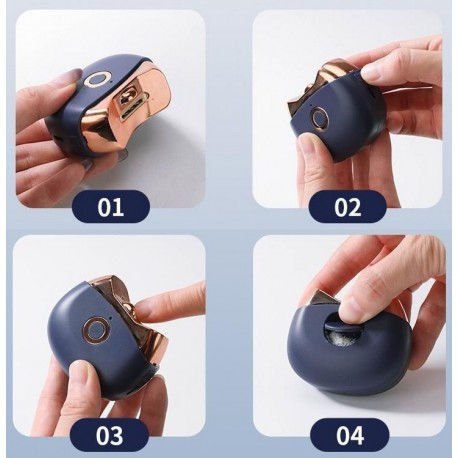 01

02

03

04