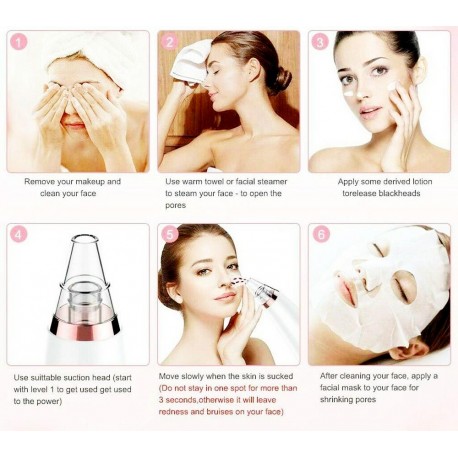 1

Remove your makeup and clean your face

2

Use warm towel or facial steamer to steam your face - to open the pores

3

Apply some derived lotion torelease blackheads

4

Use suittable suction head (start with level 1 to get used get used to the power)

5

Move slowly when the skin is sucked (Do not stay in one spot for more than 3 seconds,otherwise it will leave redness and bruises on your face)

6

After cleaning your face, apply a facial mask to your face for shrinking pores