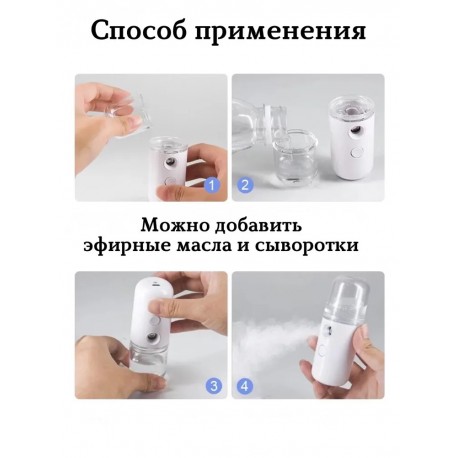 Способ применения

1

2

Можно добавить эфирные масла и сыворотки

3

4