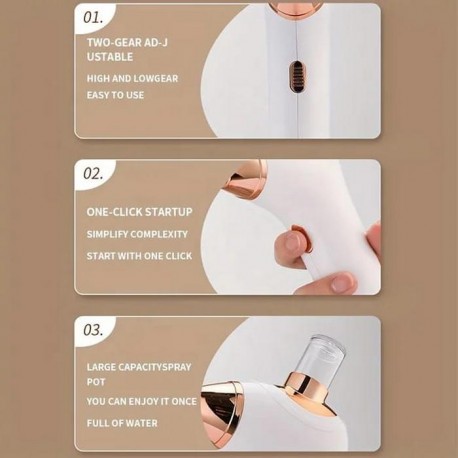 01.

TWO-GEAR AD-J USTABLE

HIGH AND LOWGEAR

EASY TO USE

02.

ONE-CLICK STARTUP

SIMPLIFY COMPLEXITY

START WITH ONE CLICK

03.

LARGE CAPACITYSPRAY POT

YOU CAN ENJOY IT ONCE

FULL OF WATER