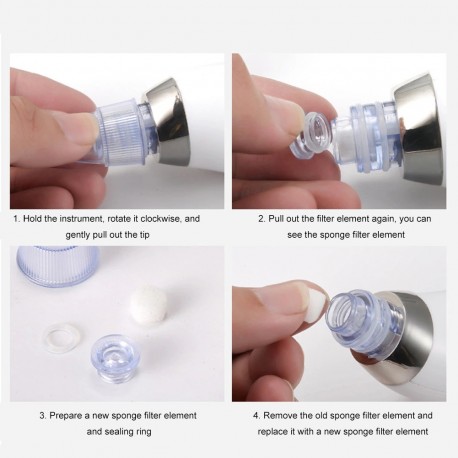 1. Hold the instrument, rotate it clockwise, and gently pull out the tip

2. Pull out the filter element again, you can see the sponge filter element

3. Prepare a new sponge filter element and sealing ring

4. Remove the old sponge filter element and replace it with a new sponge filter element