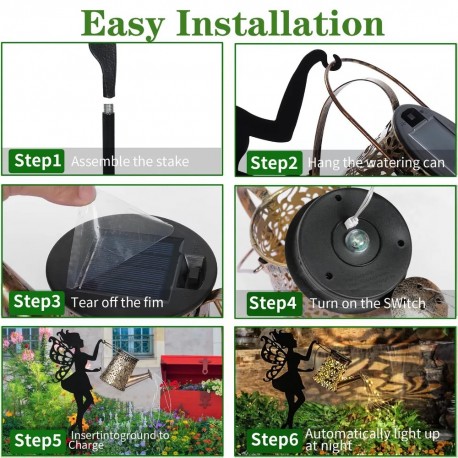 Easy Installation

Step1 Assemble the stake

Step2 Hang the watering can

Step3 Tear off the fim

Step4 Turn on the SWitch

Step5 Insertintoground to Charge

Step6 Automatically light up at night