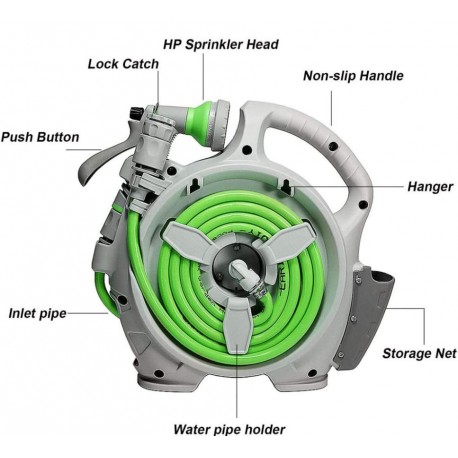 HP Sprinkler Head
Lock Catch
Non-slip Handle
Push Button
Hanger
Inlet pipe
Storage Net
Water pipe holder