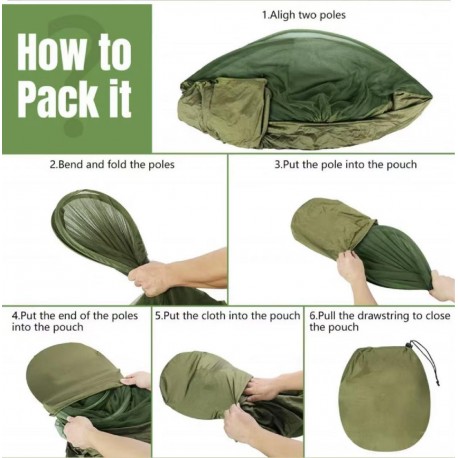 How to Pack it

1.Aligh two poles

2.Bend and fold the poles

3.Put the pole into the pouch

4.Put the end of the poles into the pouch

5.Put the cloth into the pouch

6.Pull the drawstring to close the pouch