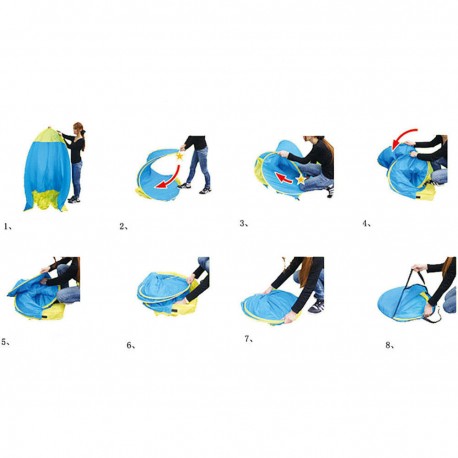 1、

2、

3、

4、

5、

6、

7、

8、