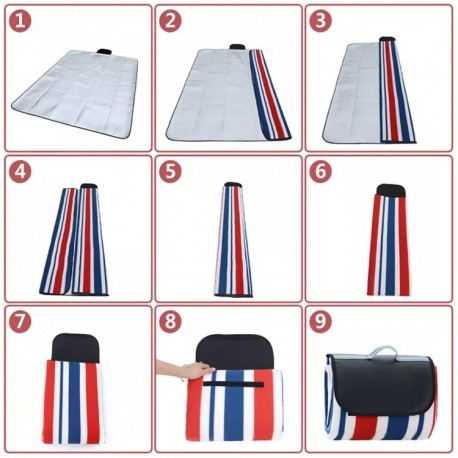 1

2

3

4

5

6

7

8

9