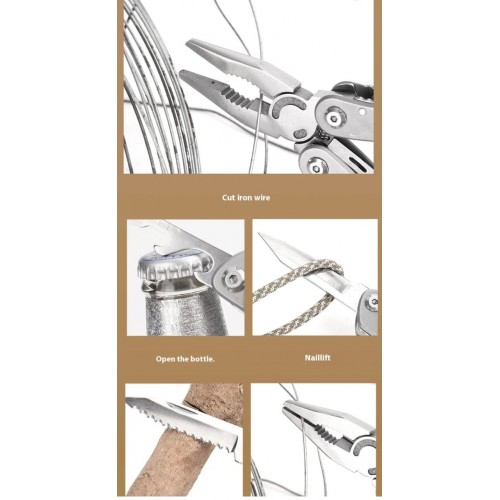 Cut iron wire

Open the bottle.

Naillift