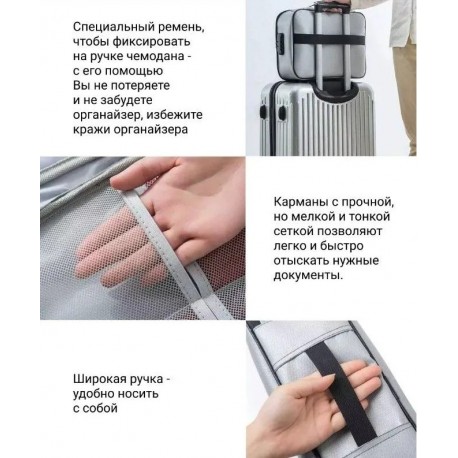 Специальный ремень, чтобы фиксировать на ручке чемодана - с его помощью Вы не потеряете и не забудете органайзер, избежите кражи органайзера

Карманы с прочной, но мелкой и тонкой сеткой позволяют легко и быстро отыскать нужные документы.

Широкая ручка - удобно носить с собой